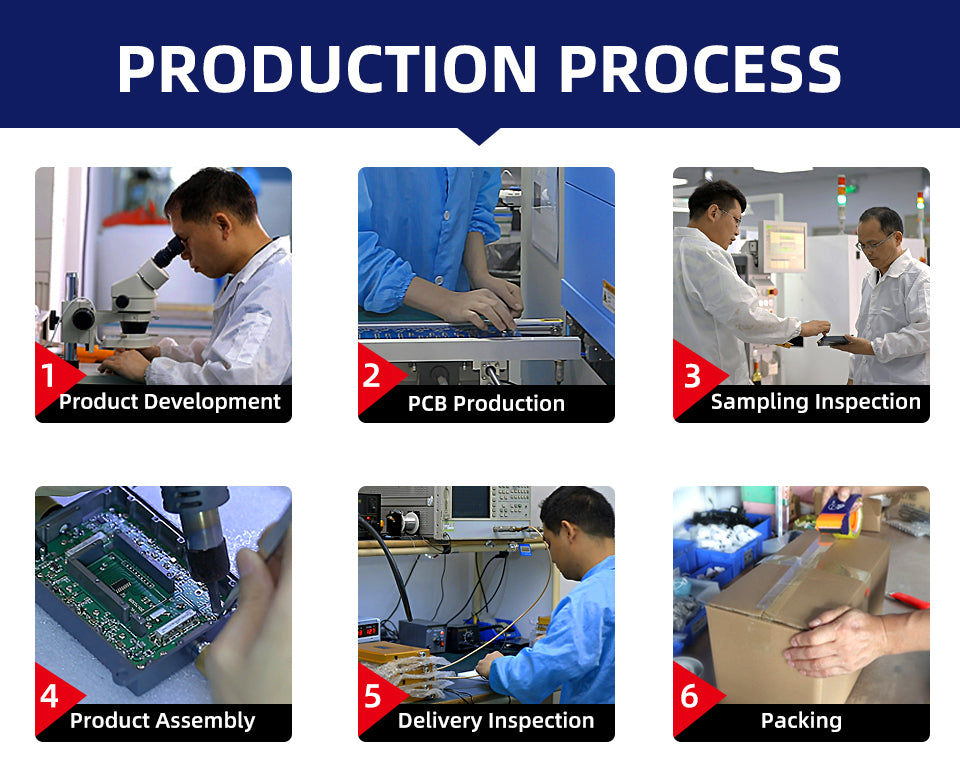 PRODUCTION PROCESS

1 Product Development

2 PCB Production

3 Sampling Inspection

4 Product Assembly

5 Delivery Inspection

6 Packing